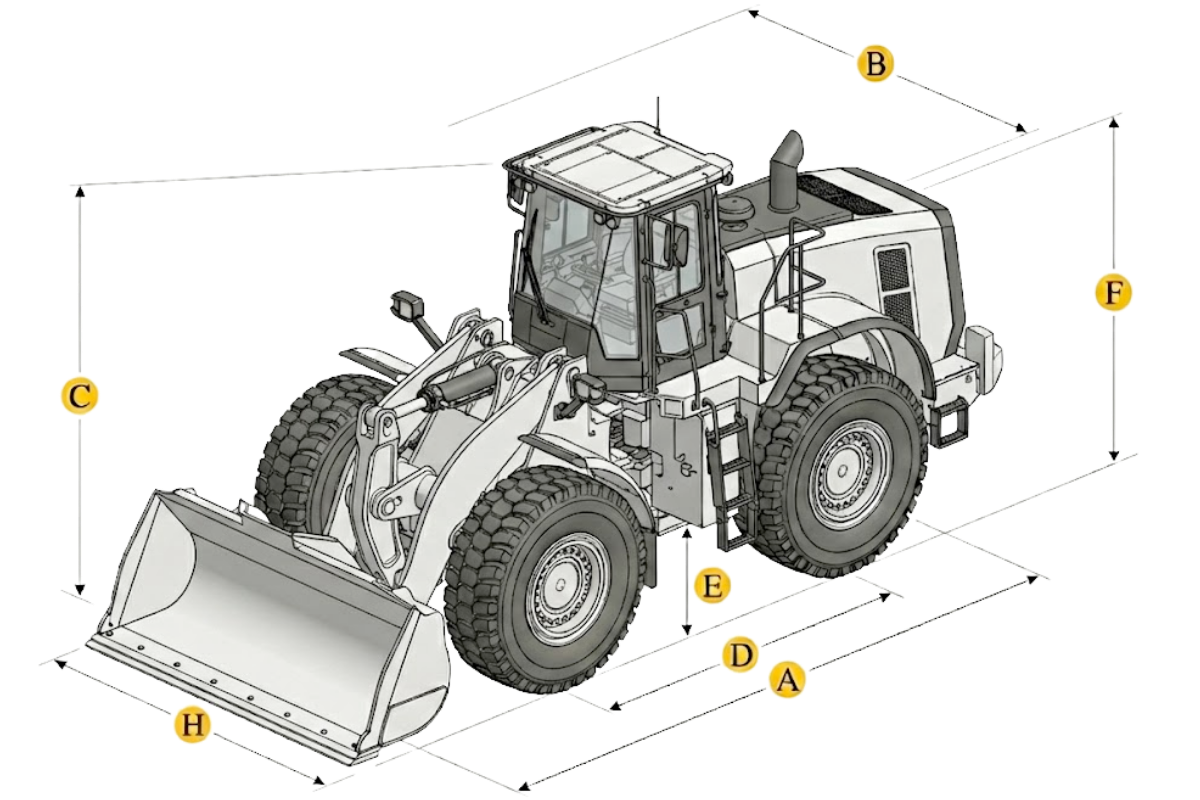 B
F
C
E
D
A
H